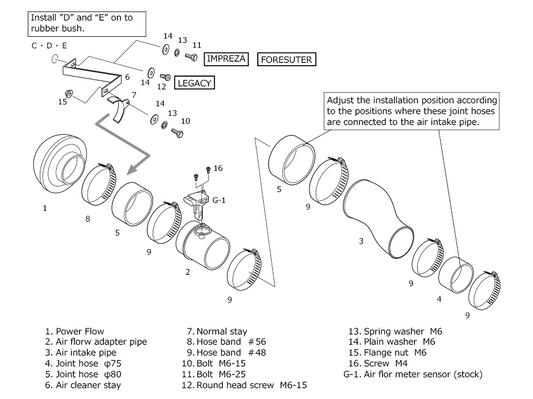 Install "D" and "E" on to rubber bush.

C・D・E

14 13 11

IMPREZA

FORESUTER

6

14 12

LEGACY

15

7

14 13 10

Adjust the installation position according to the positions where these joint hoses are connected to the air intake pipe.

16

G-1

1

8

5

9

2

9

5

9

3

9

4

9

1. Power Flow
2. Air florw adapter pipe
3. Air intake pipe
4. Joint hose φ75
5. Joint hose φ80
6. Air cleaner stay

7. Normal stay
8. Hose band #56
9. Hose band #48
10. Bolt M6-15
11. Bolt M6-25
12. Round head screw M6-15

13. Spring washer M6
14. Plain washer M6
15. Flange nut M6
16. Screw M4
G-1. Air flor meter sensor (stock)